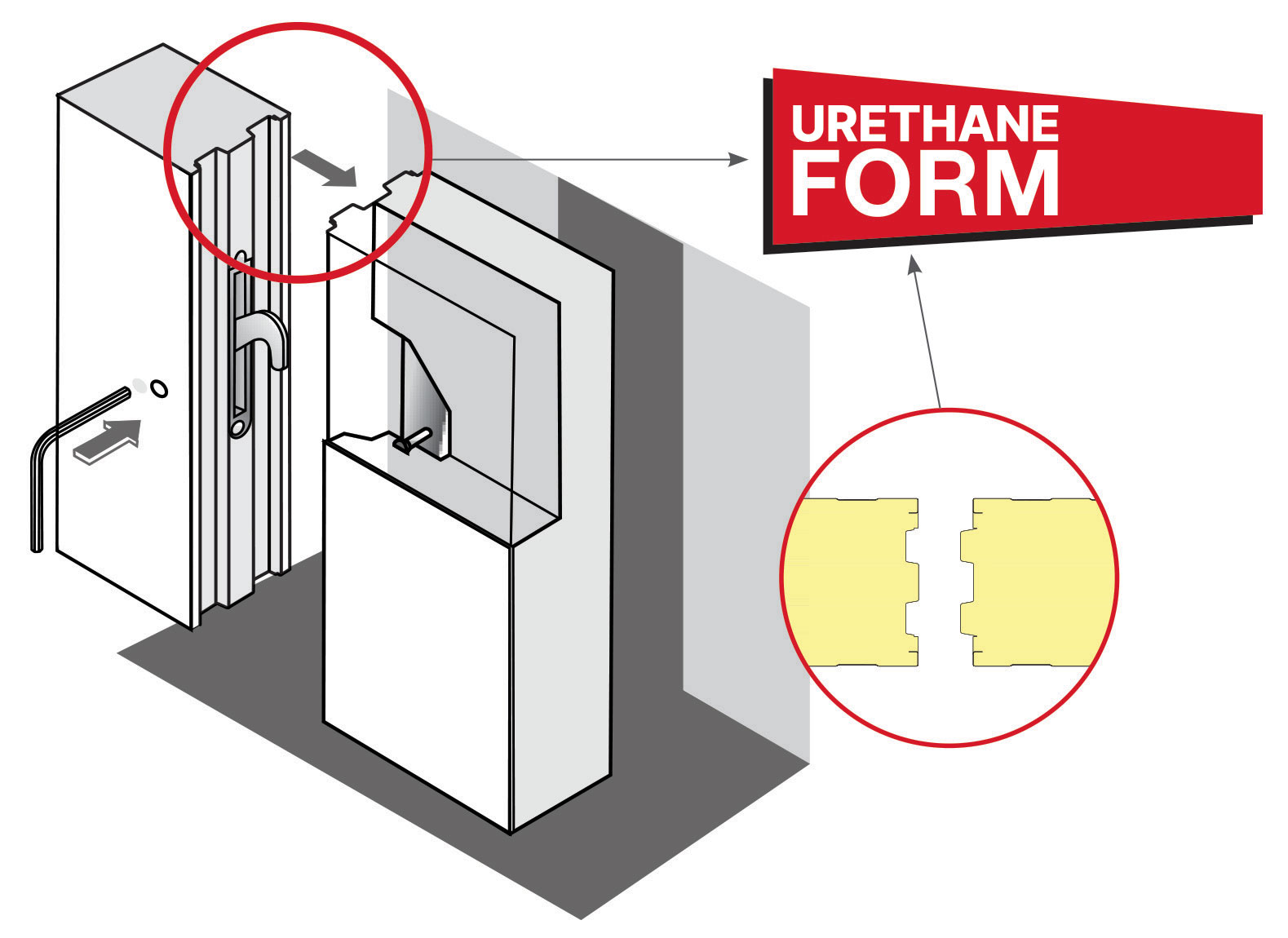 URETHANE
FORM